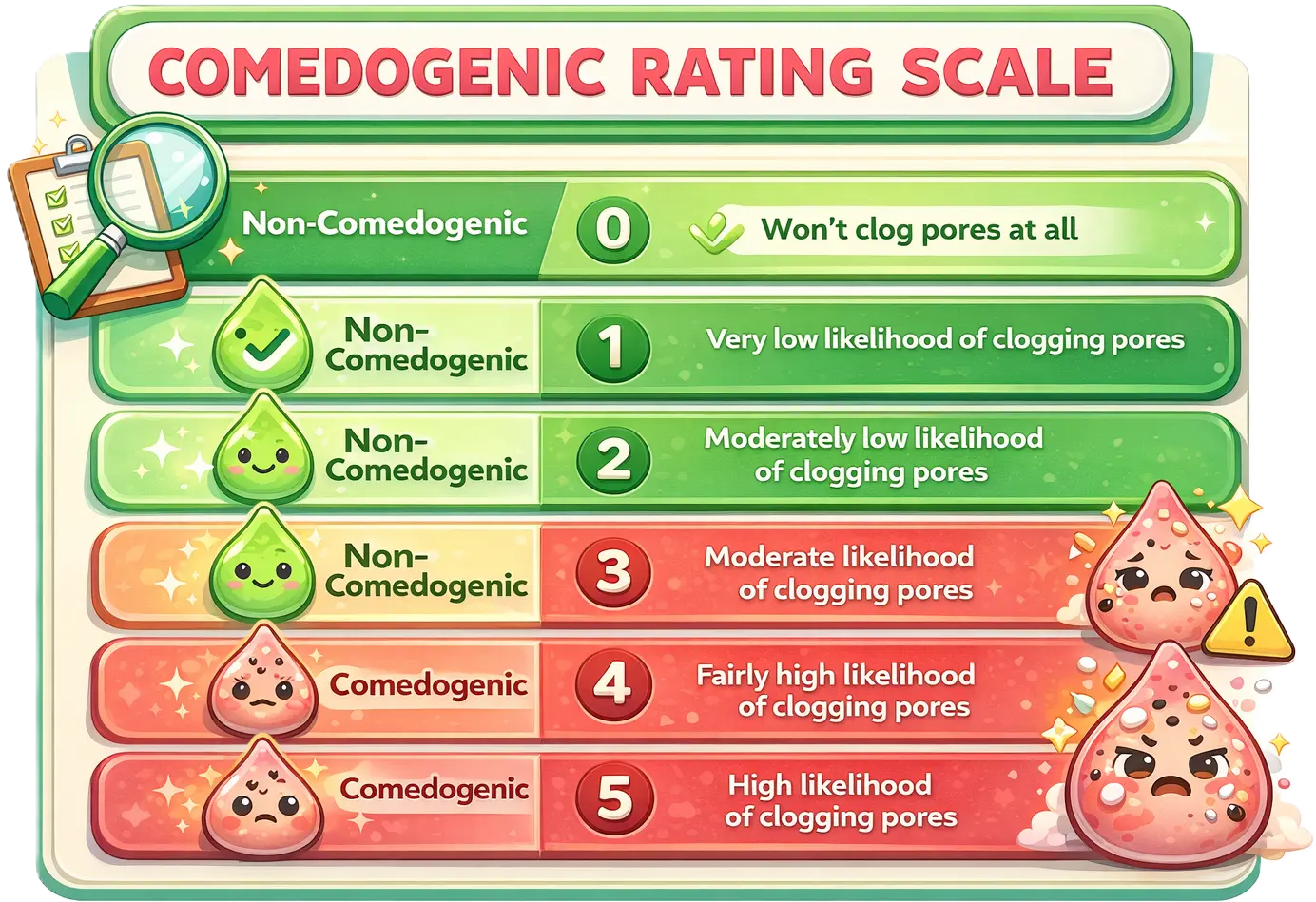 COMEDOGENIC RATING SCALE

Non-Comedogenic 0 Won't clog pores at all

Non-Comedogenic 1 Very low likelihood of clogging pores

Non-Comedogenic 2 Moderately low likelihood of clogging pores

Non-Comedogenic 3 Moderate likelihood of clogging pores

Comedogenic 4 Fairly high likelihood of clogging pores

Comedogenic 5 High likelihood of clogging pores